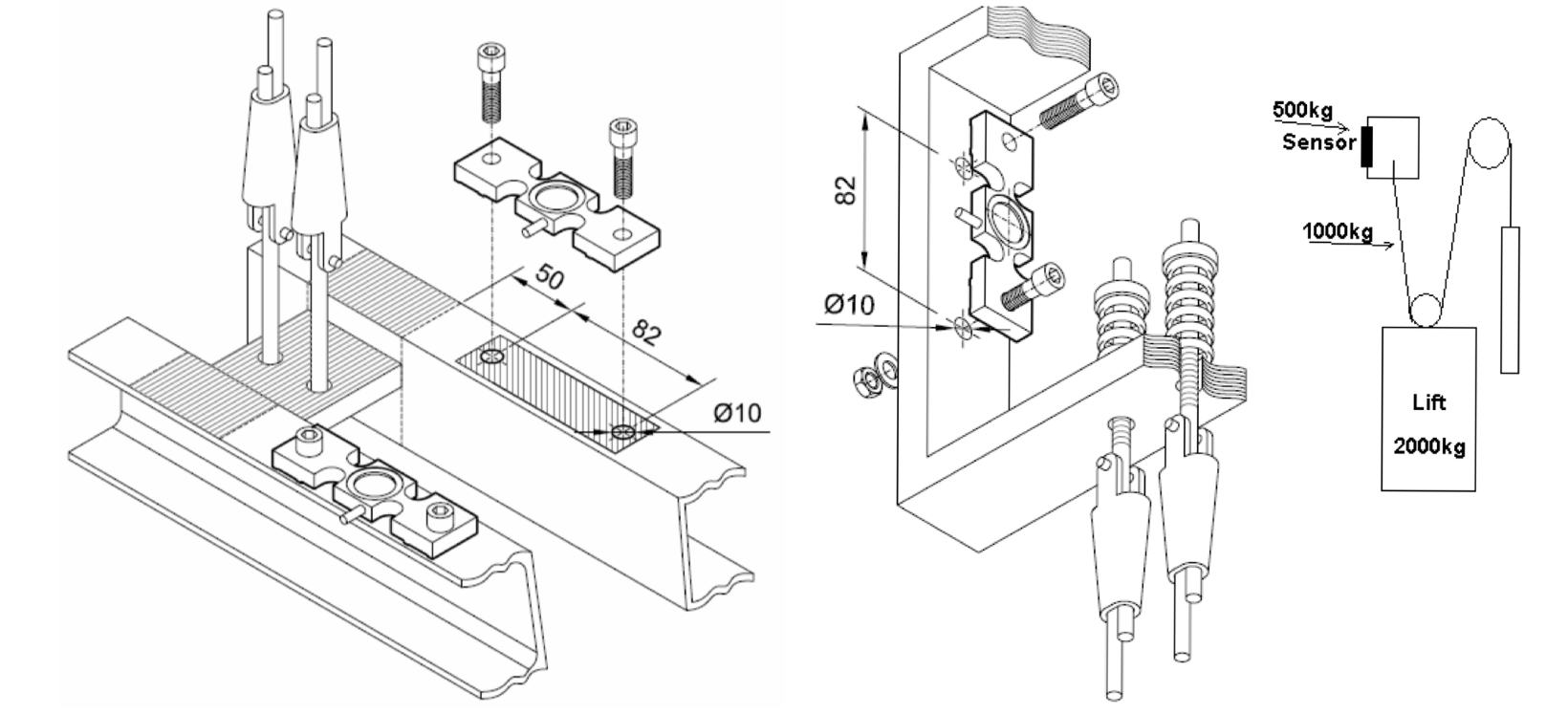 50
82
Ø10
82
Ø10
500kg
Sensor
1000kg
Lift
2000kg